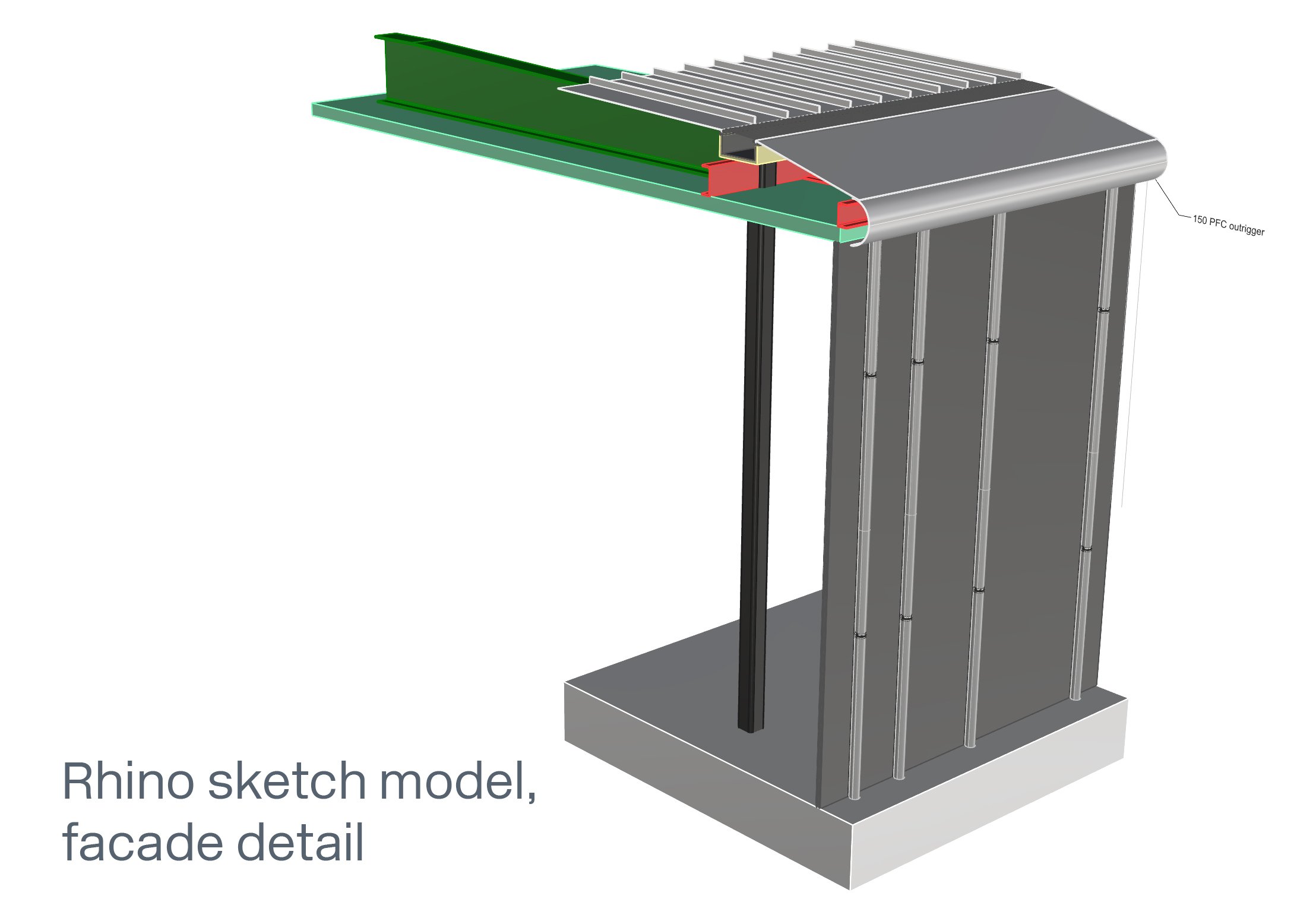 150 PFC outrigger

Rhino sketch model, facade detail