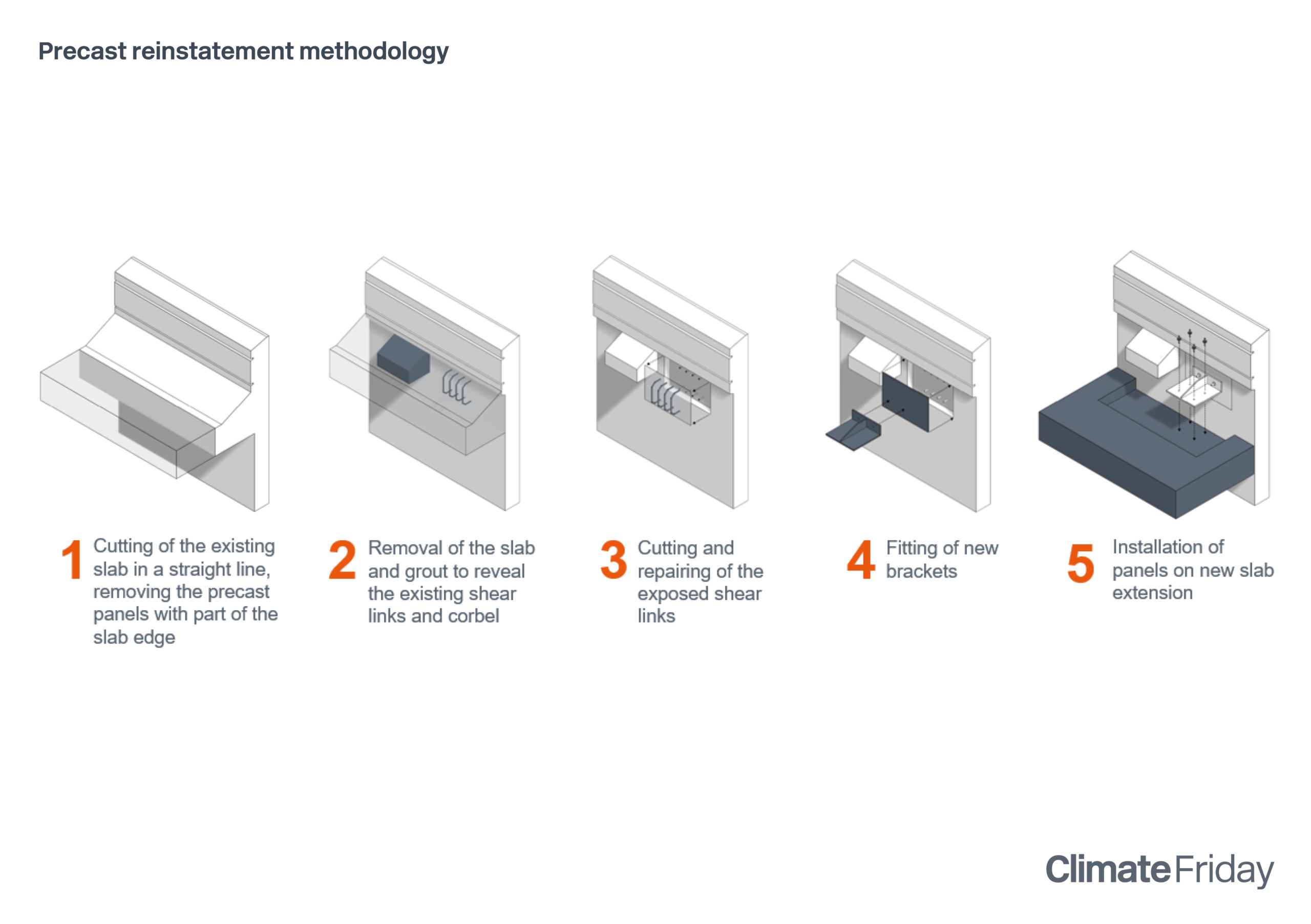 Precast reinstatement methodology

1 Cutting of the existing slab in a straight line, removing the precast panels with part of the slab edge

2 Removal of the slab and grout to reveal the existing shear links and corbel

3 Cutting and repairing of the exposed shear links

4 Fitting of new brackets

5 Installation of panels on new slab extension

ClimateFriday